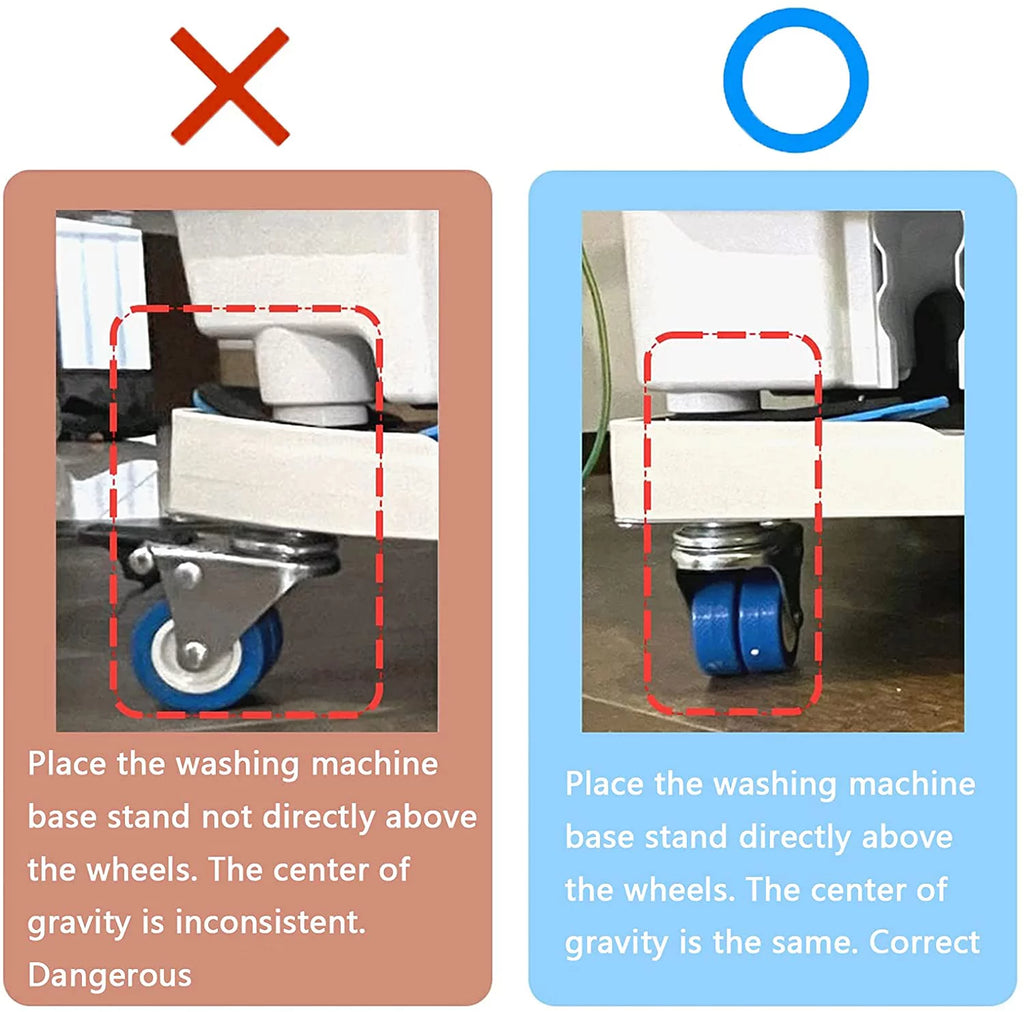 Place the washing machine base stand not directly above the wheels. The center of gravity is inconsistent. Dangerous

Place the washing machine base stand directly above the wheels. The center of gravity is the same. Correct